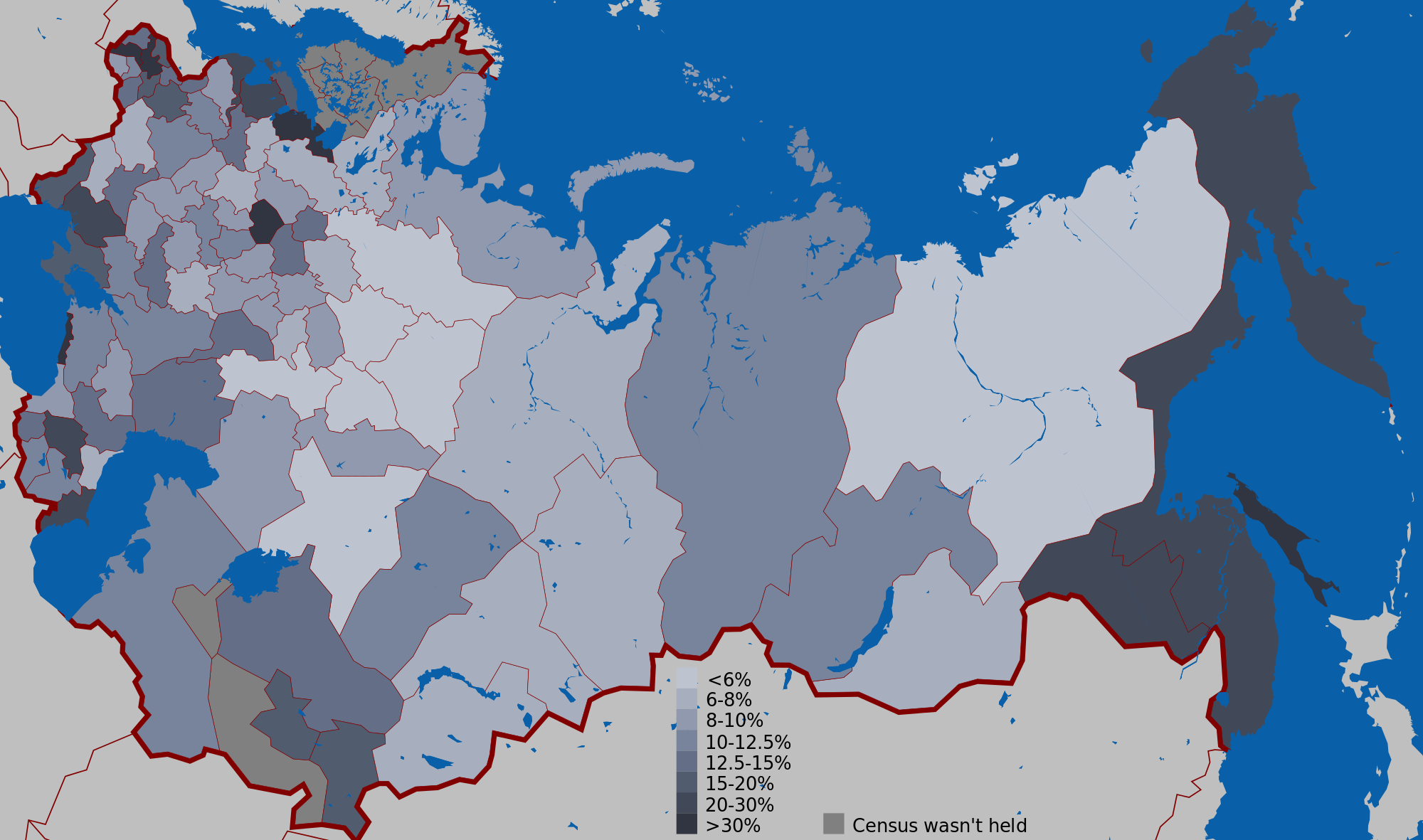 <6%
6-8%
8-10%
10-12.5%
12.5-15%
15-20%
20-30%
>30%

Census wasn't held